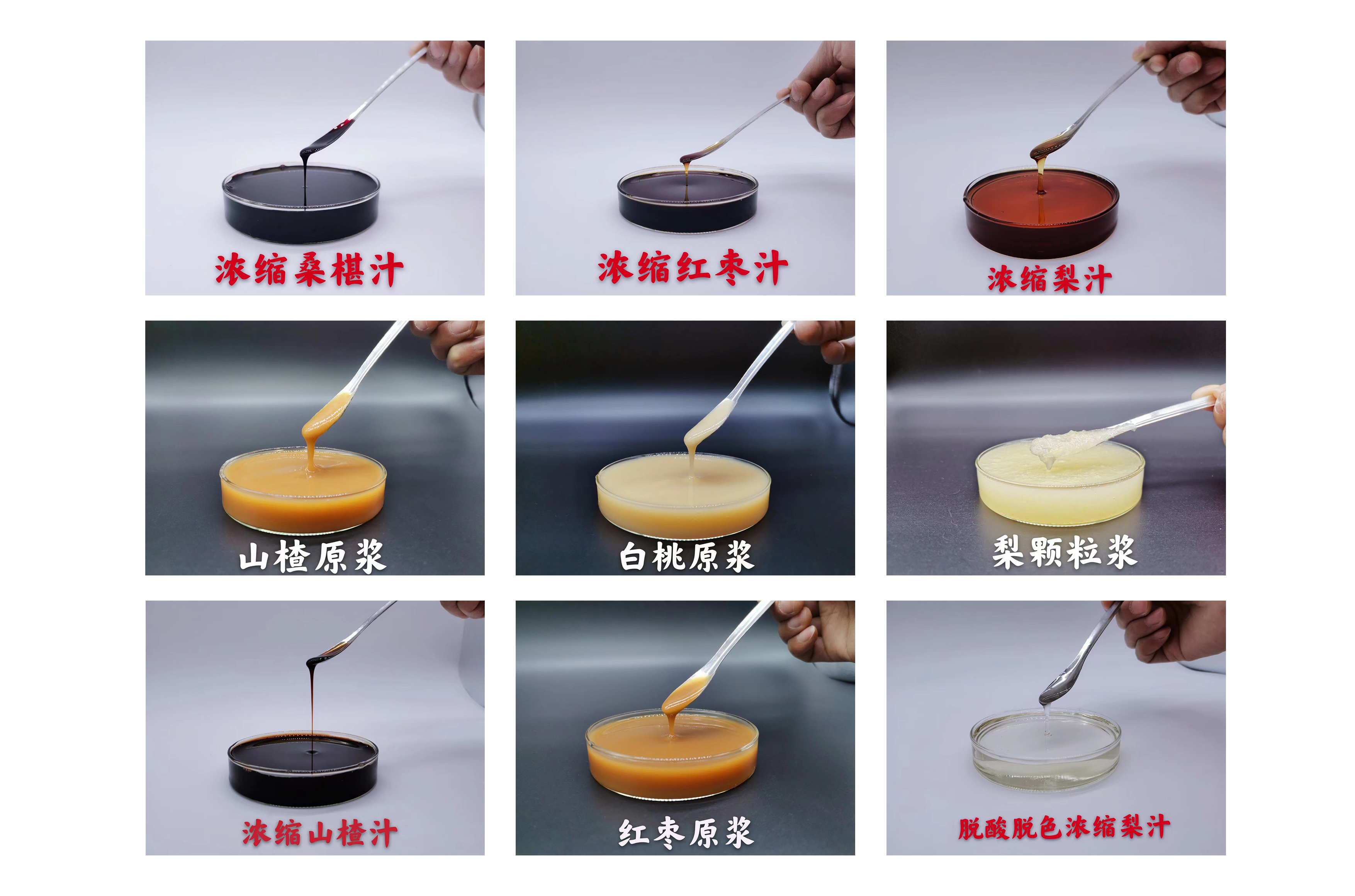 浓缩桑椹汁

浓缩红枣汁

浓缩梨汁

山楂原浆

白桃原浆

梨颗粒浆

浓缩山楂汁

红枣原浆

脱酸脱色浓缩梨汁